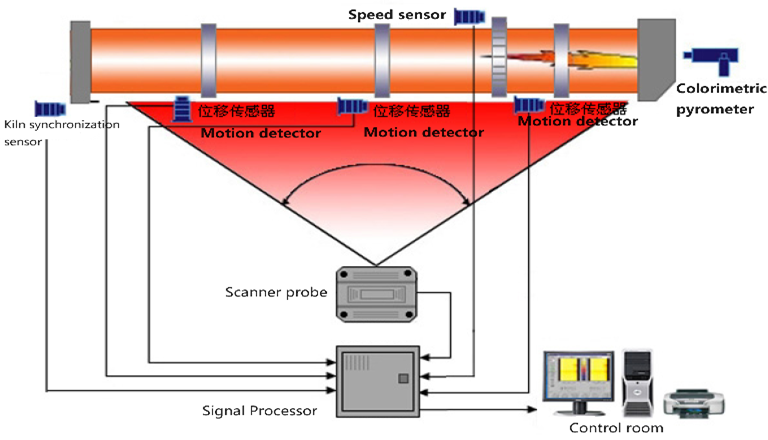 Speed sensor

Colorimetric pyrometer

Kiln synchronization sensor

位移传感器
Motion detector

位移传感器
Motion detector

位移传感器
Motion detector

Scanner probe

Signal Processor

Control room